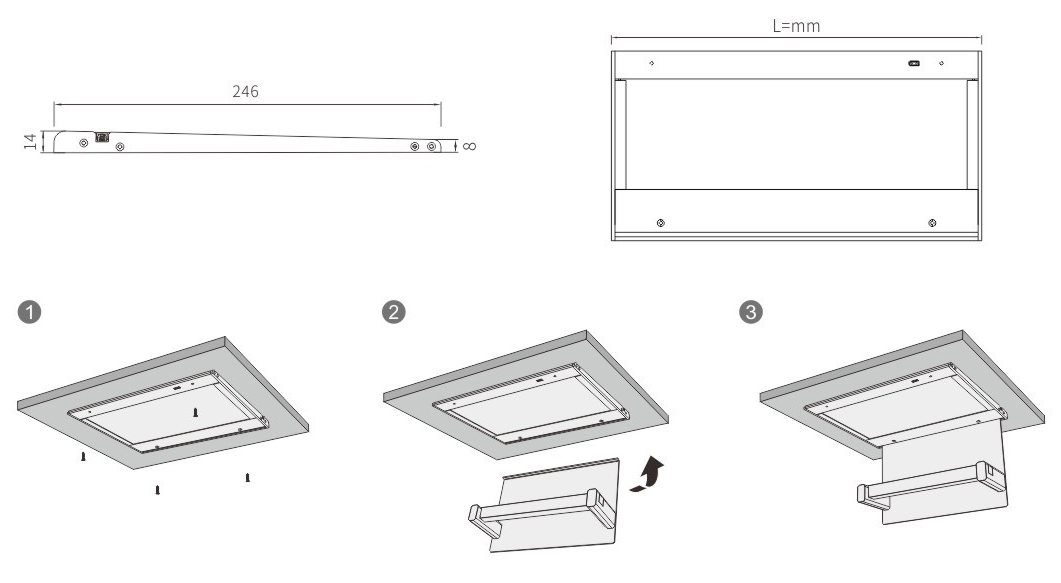 246

14

8

L=mm

1

2

3