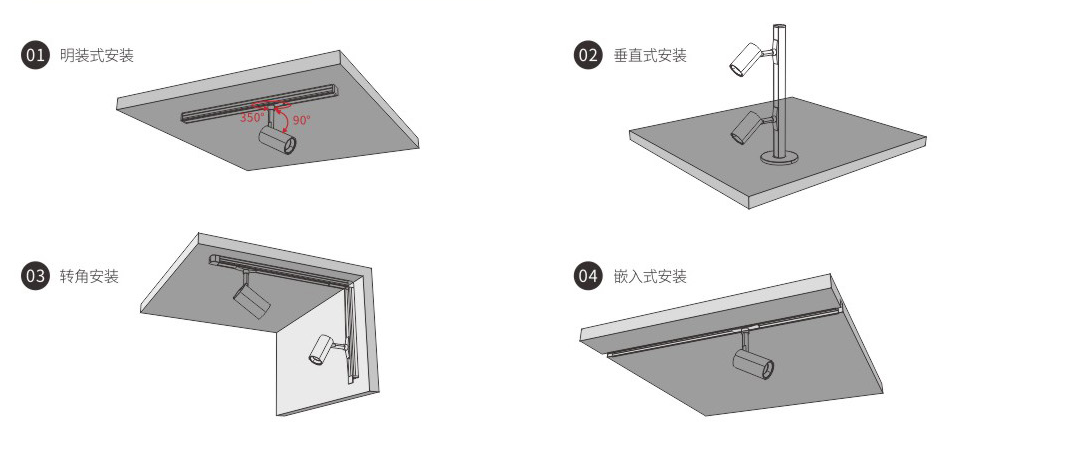 01 明装式安装

350°

90°

02 垂直式安装

03 转角安装

04 嵌入式安装